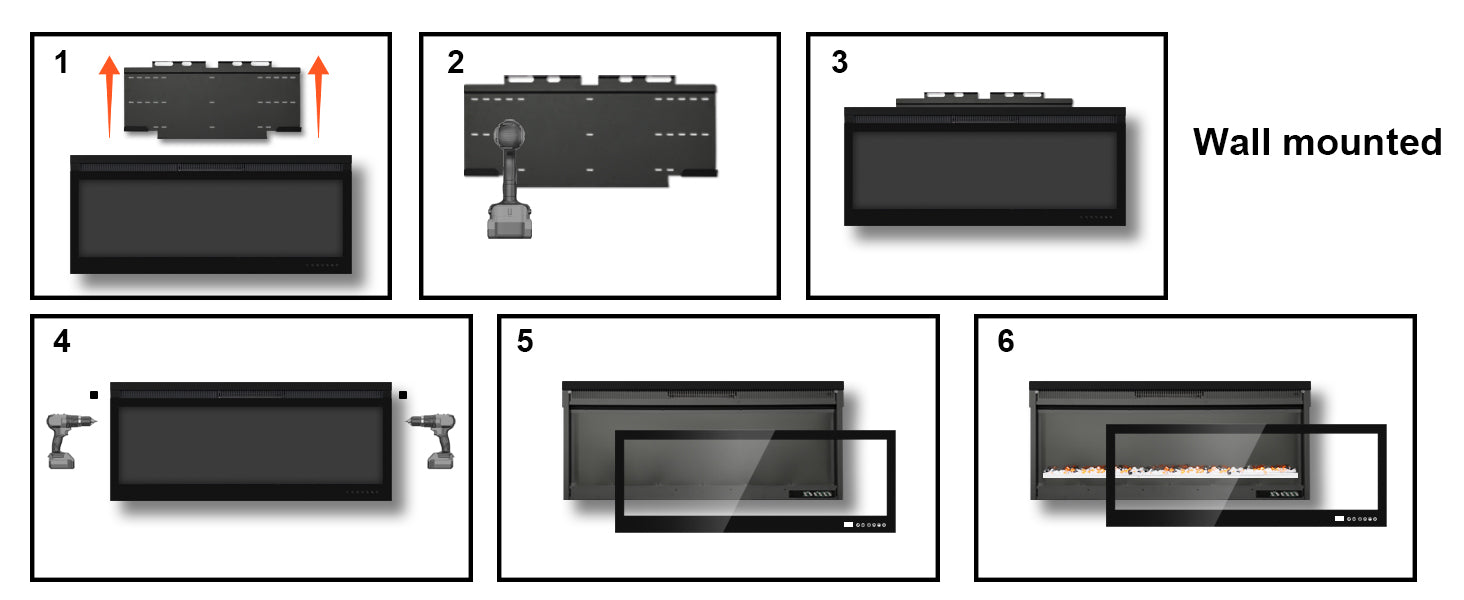 1

2

3

Wall mounted

4

5

6