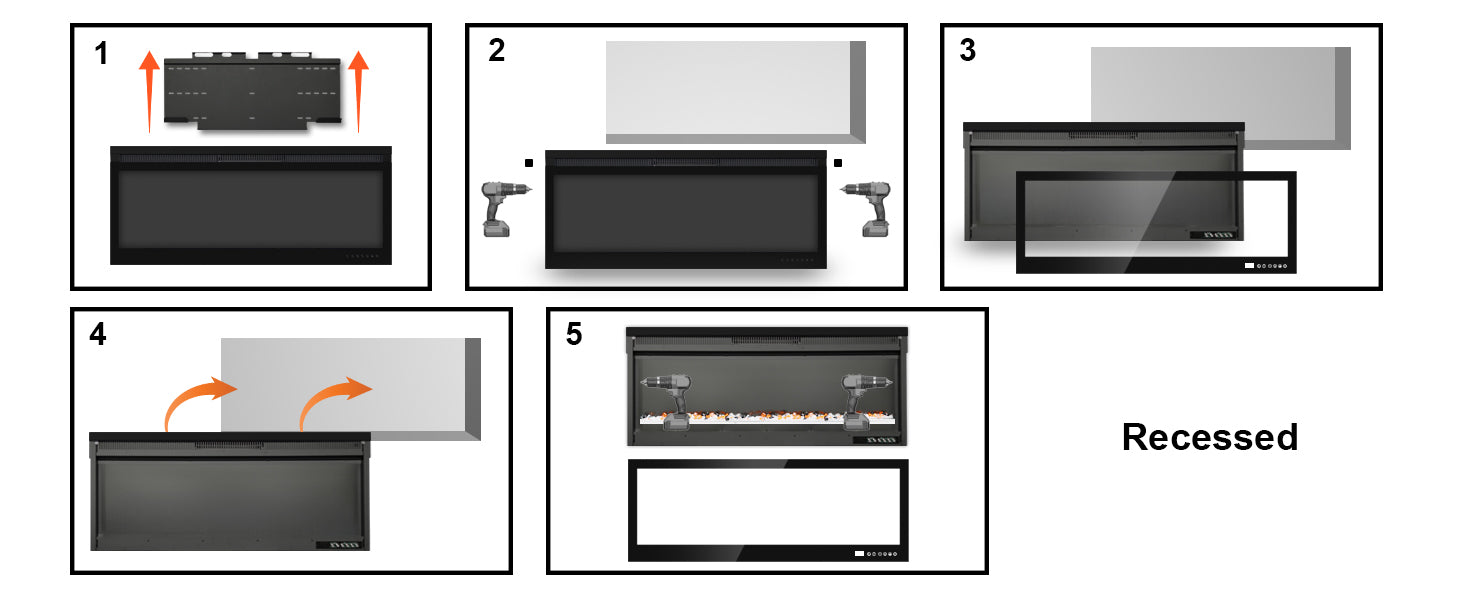 1

2

3

4

5

Recessed